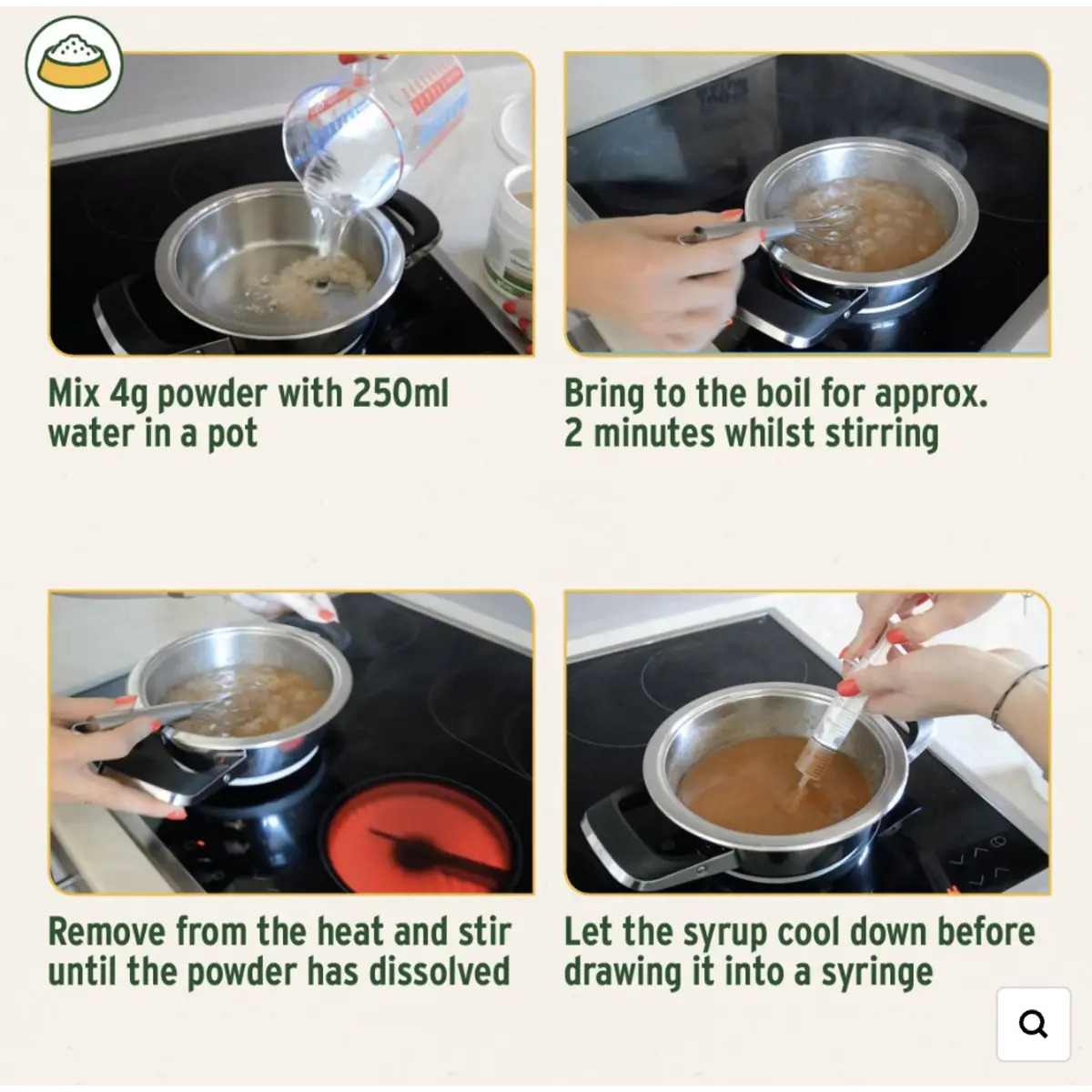 Mix 4g powder with 250ml water in a pot

Bring to the boil for approx. 2 minutes whilst stirring

Remove from the heat and stir until the powder has dissolved

Let the syrup cool down before drawing it into a syringe