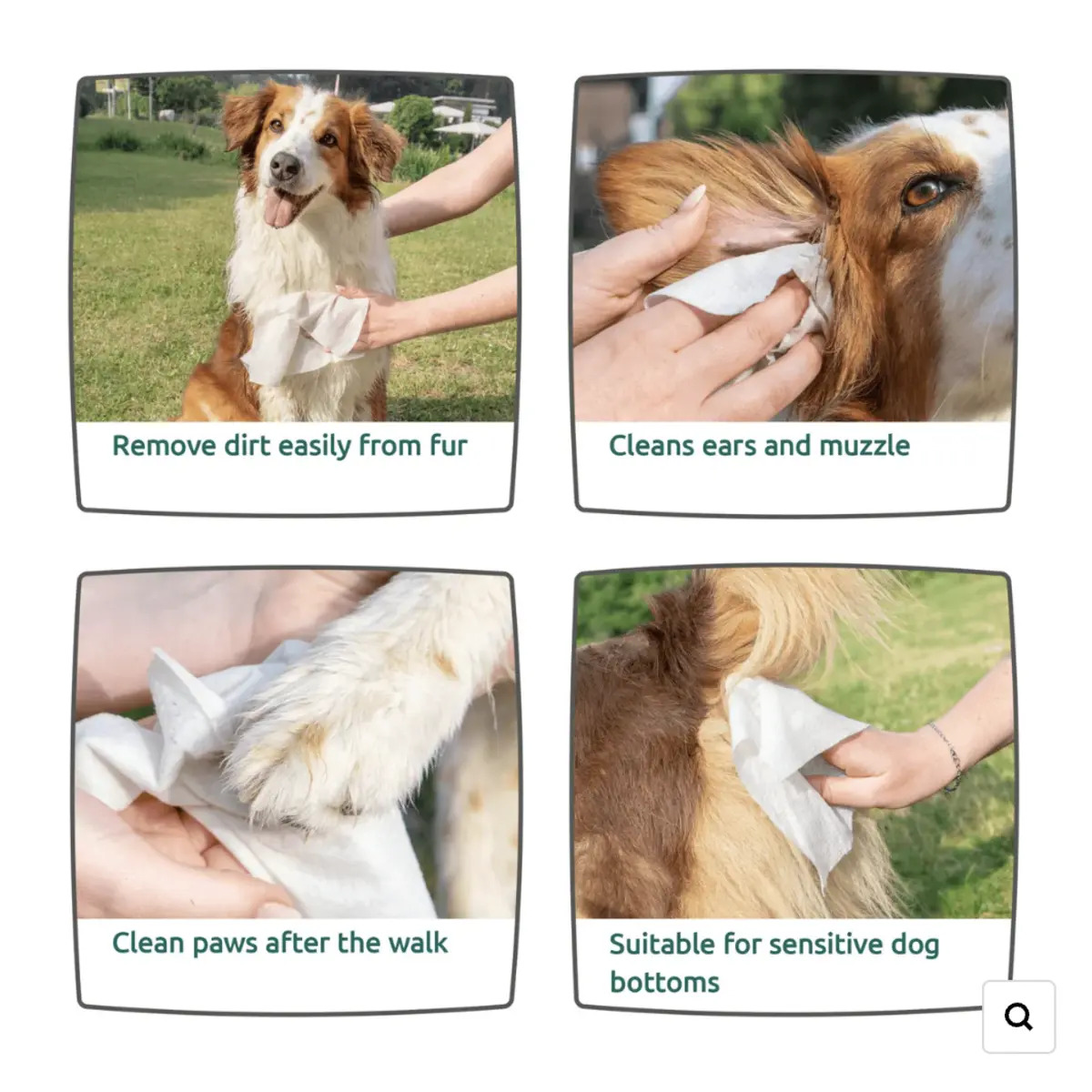 Remove dirt easily from fur

Cleans ears and muzzle

Clean paws after the walk

Suitable for sensitive dog bottoms